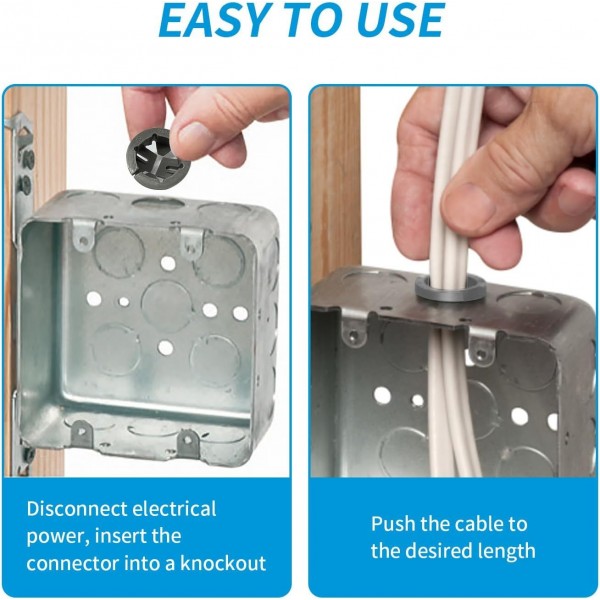 EASY TO USE

Disconnect electrical power, insert the connector into a knockout

Push the cable to the desired length