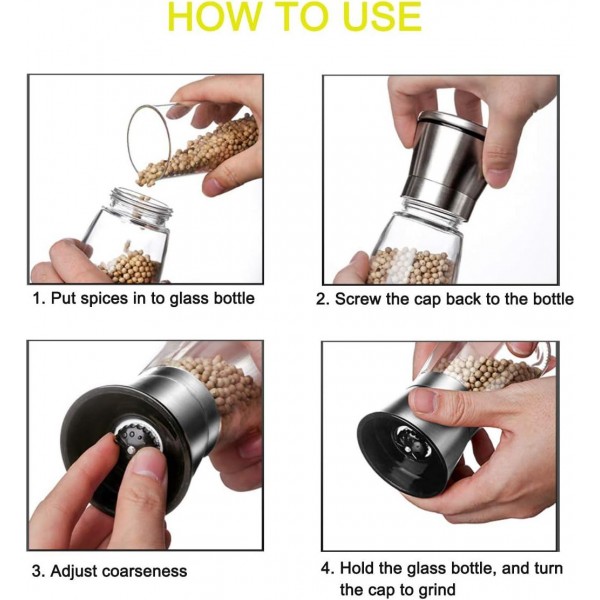 HOW TO USE

1. Put spices in to glass bottle

2. Screw the cap back to the bottle

3. Adjust coarseness

4. Hold the glass bottle, and turn the cap to grind